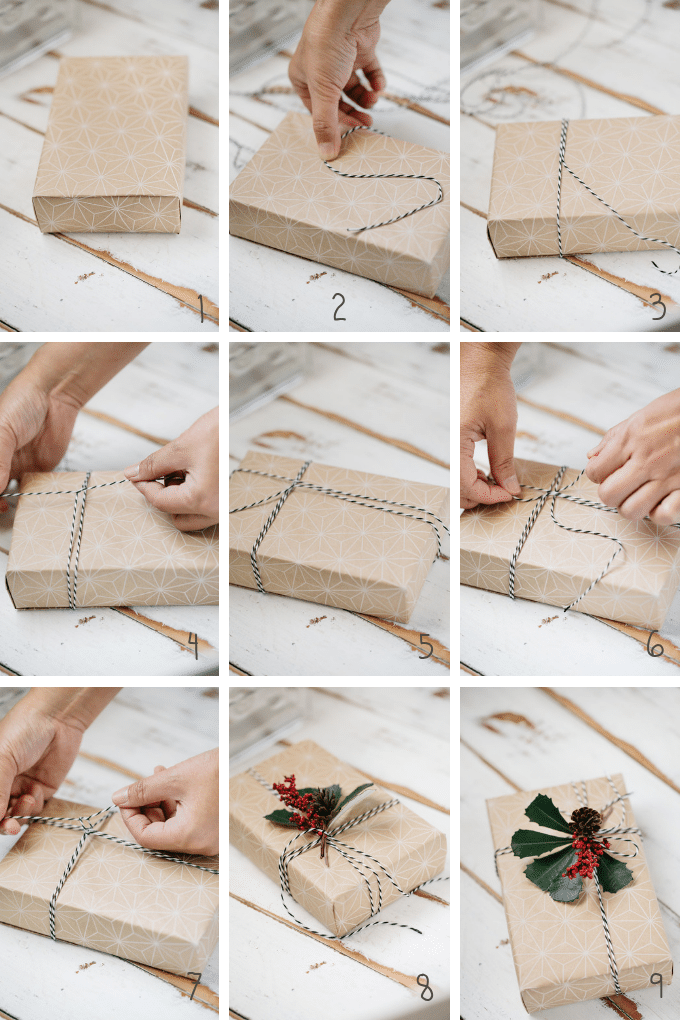 1
2
3
4
5
6
7
8
9